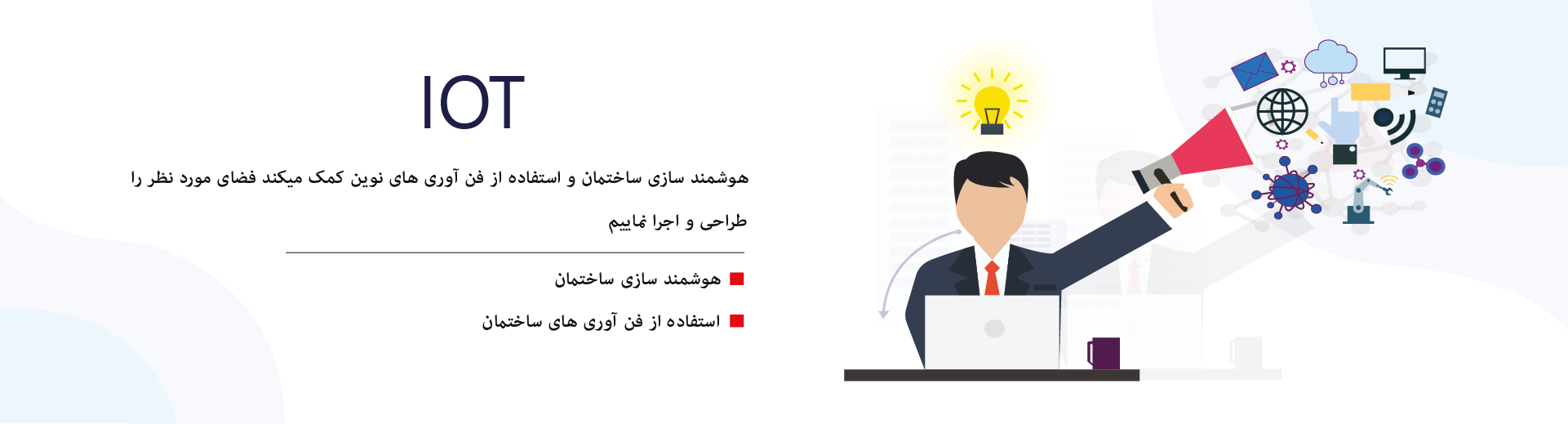 IOT

هوشمند سازی ساختمان و استفاده از فن آوری های نوین کمک میکند فضای مورد نظر را طراحی و اجرا نماییم

هوشمند سازی ساختمان

استفاده از فن آوری های ساختمان