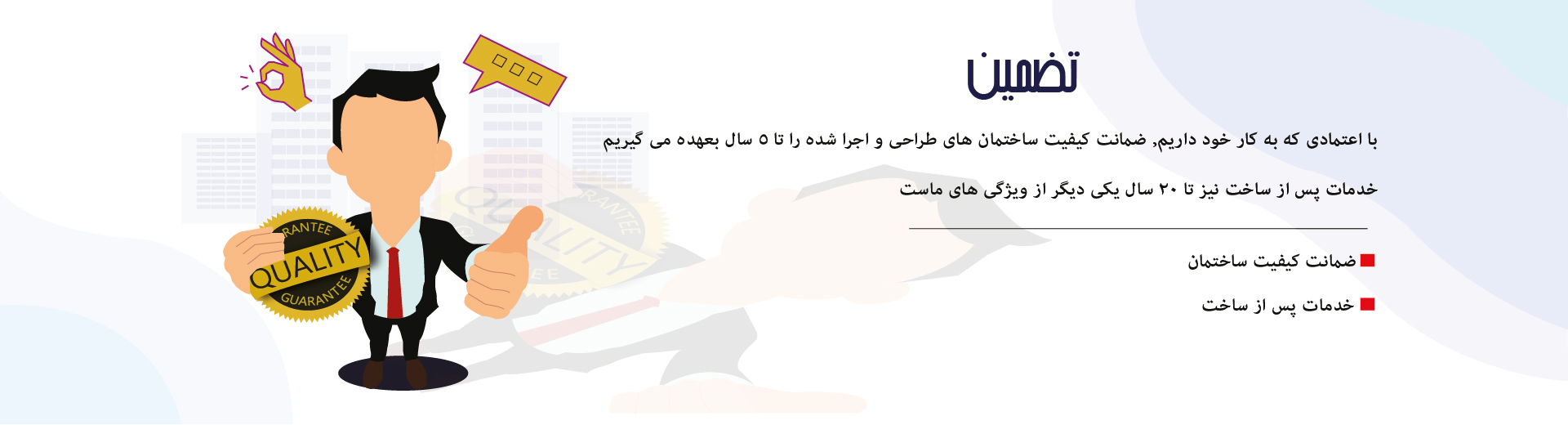 تضمین

با اعتمادی که به کار خود داریم, ضمانت کیفیت ساختمان های طراحی و اجرا شده را تا ۵ سال بعهده می گیریم

خدمات پس از ساخت نیز تا ۲۰ سال یکی دیگر از ویژگی های ماست

ضمانت کیفیت ساختمان

خدمات پس از ساخت

RANTEE
QUALITY
GUARANTEE