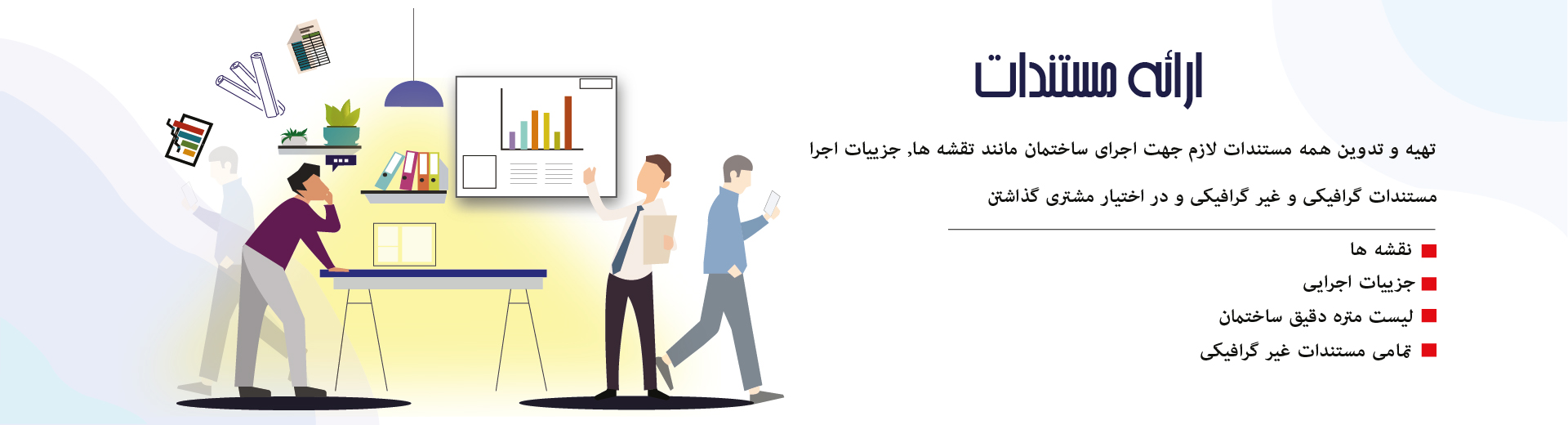 ارائه مستندات

تهیه و تدوین همه مستندات لازم جهت اجرای ساختمان مانند نقشه ها, جزییات اجرا مستندات گرافیکی و غیر گرافیکی و در اختیار مشتری گذاشتن

نقشه ها
جزییات اجرایی
لیست متره دقیق ساختمان
تمامی مستندات غیر گرافیکی