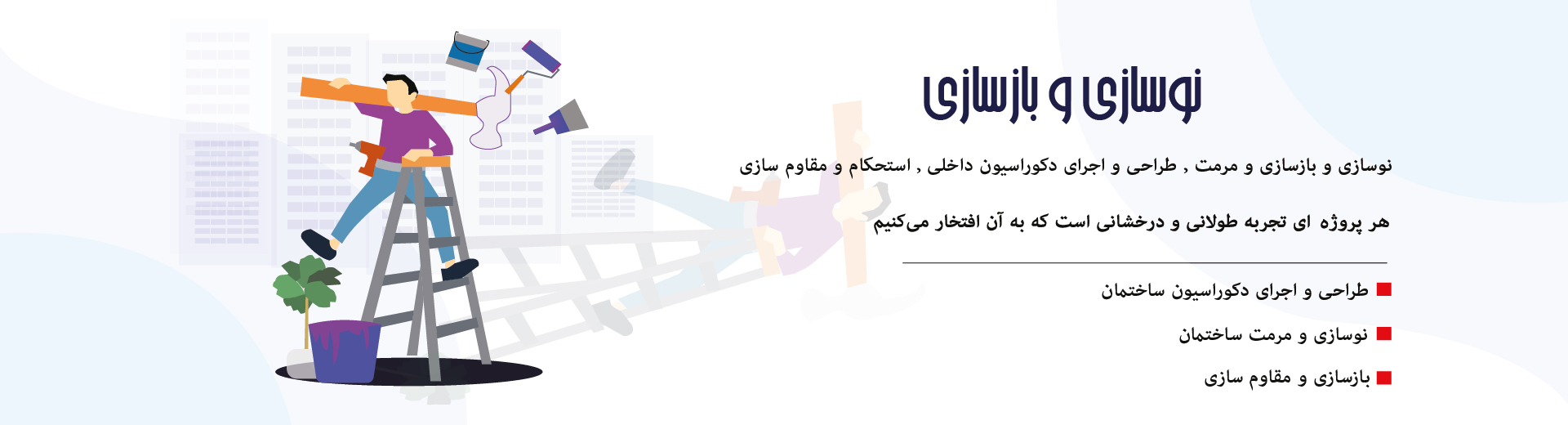 نوسازی و بازسازی

نوسازی و بازسازی و مرمت , طراحی و اجرای دکوراسیون داخلی , استحکام و مقاوم سازی

هر پروژه ای تجربه طولانی و درخشانی است که به آن افتخار می‌کنیم

طراحی و اجرای دکوراسیون ساختمان

نوسازی و مرمت ساختمان

بازسازی و مقاوم سازی